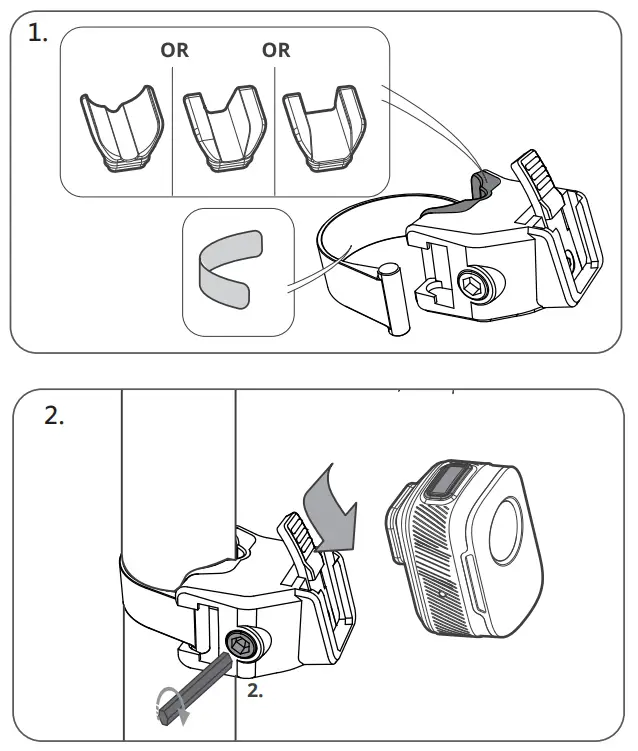 1.

OR

OR

2.

2.