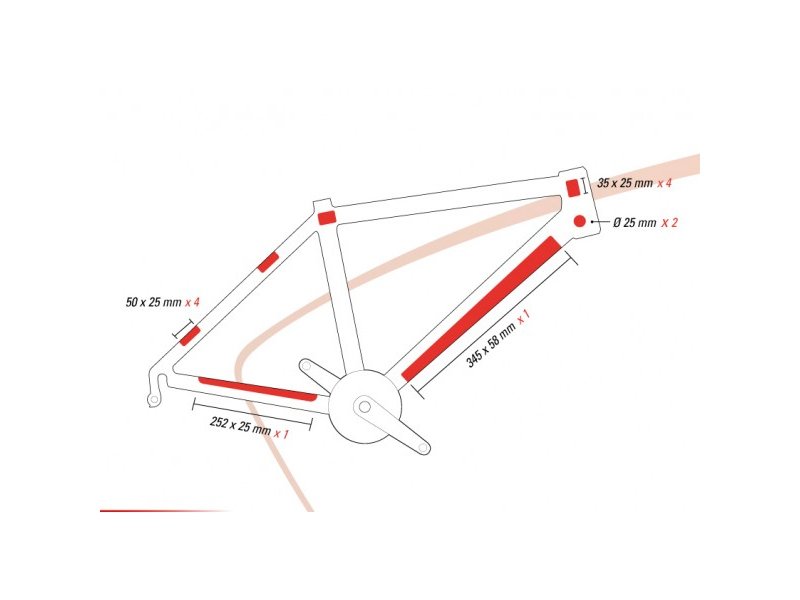 35 x 25 mm x 4

Ø 25 mm x 2

50 x 25 mm x 4

345 x 58 mm x 1

252 x 25 mm x 1